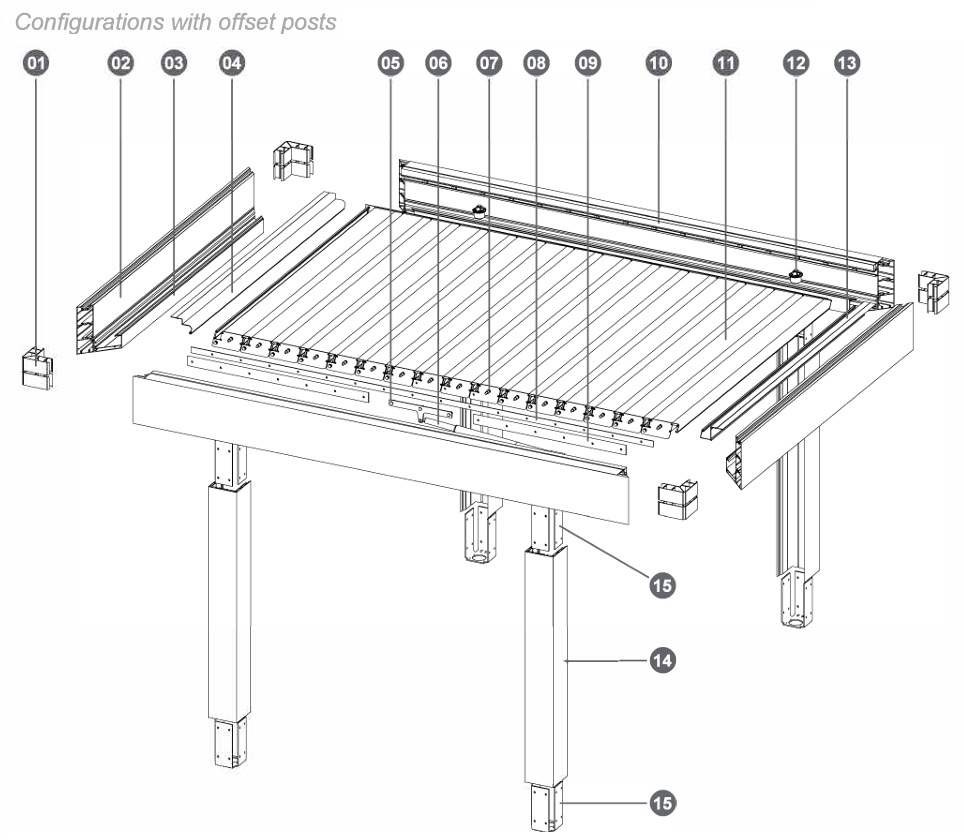 Configurations with offset posts

01
02
03
04
05
06
07
08
09
10
11
12
13
15
14
15