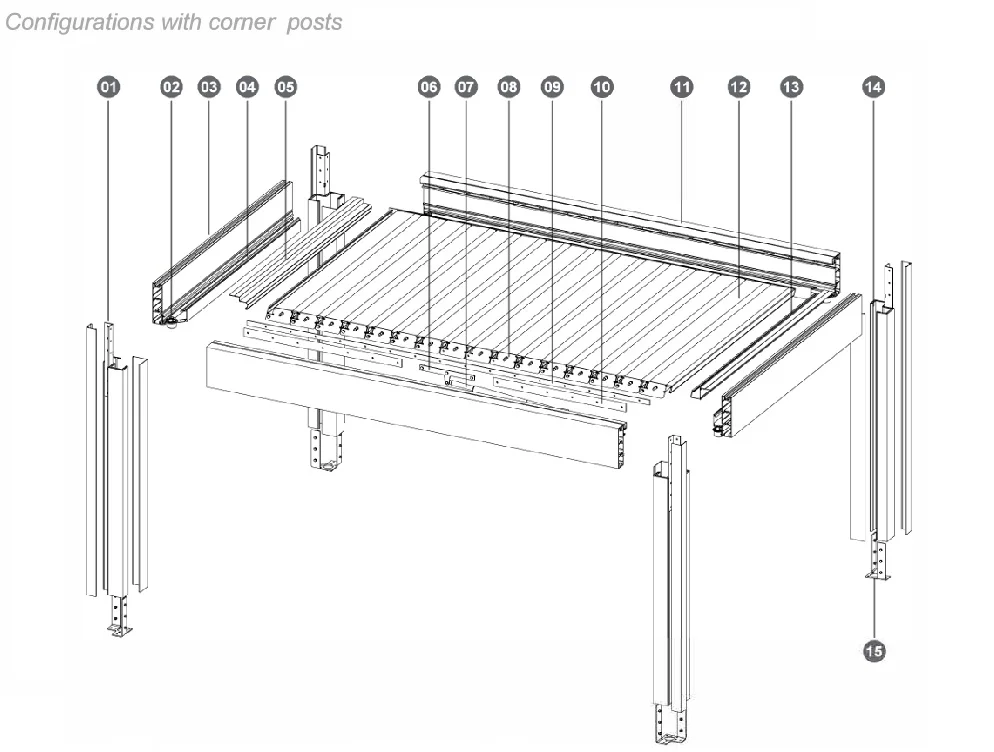 Configurations with corner posts

01 02 03 04 05 06 07 08 09 10 11 12 13 14

15