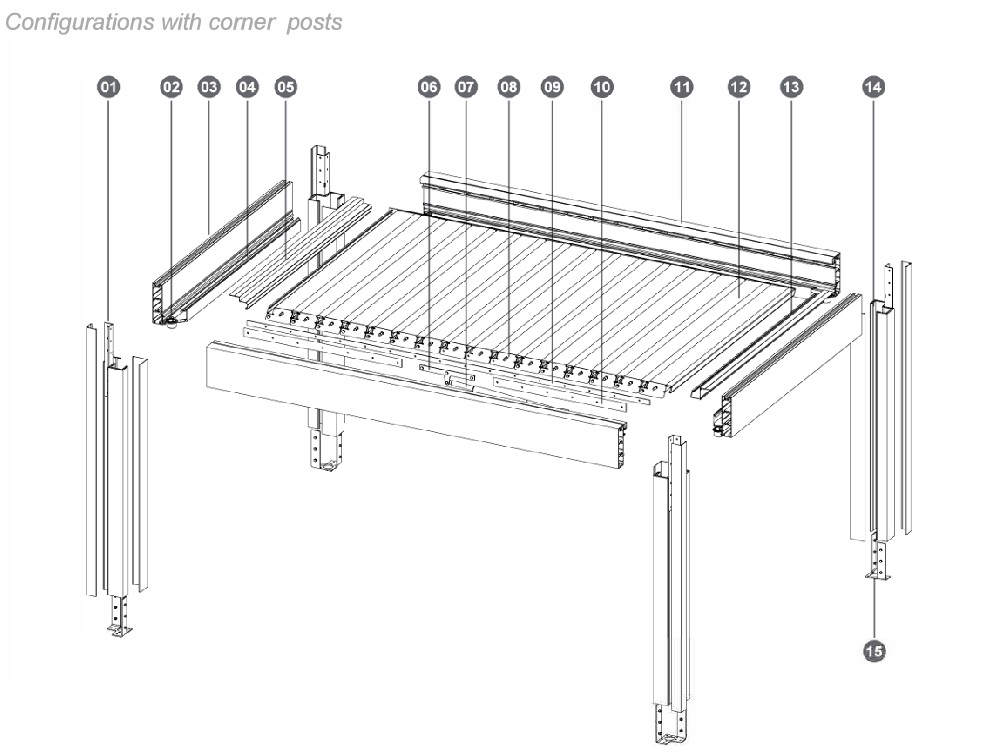 Configurations with corner posts

01 02 03 04 05 06 07 08 09 10 11 12 13 14

15